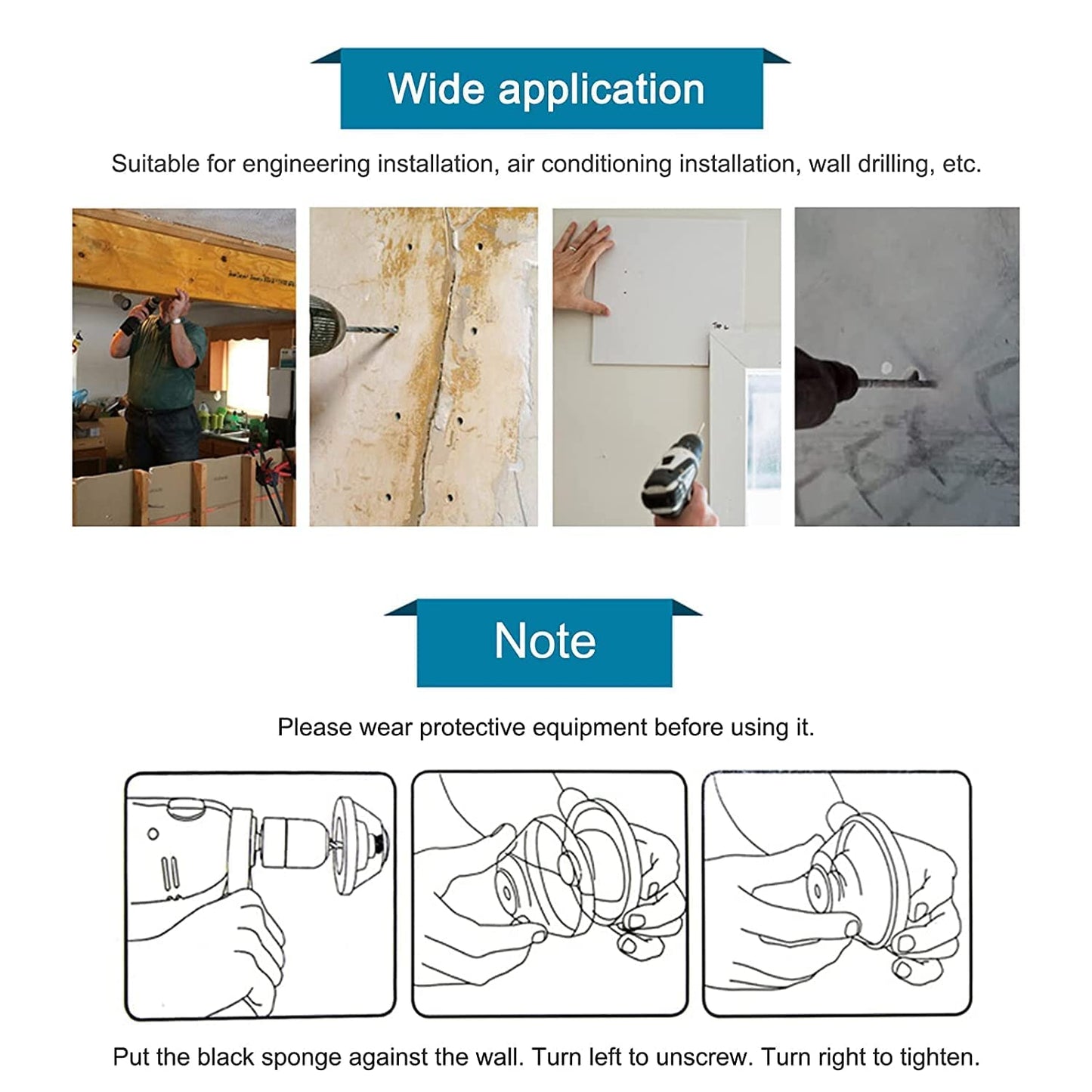 Wide application

Suitable for engineering installation, air conditioning installation, wall drilling, etc.

Note

Please wear protective equipment before using it.

Put the black sponge against the wall. Turn left to unscrew. Turn right to tighten.